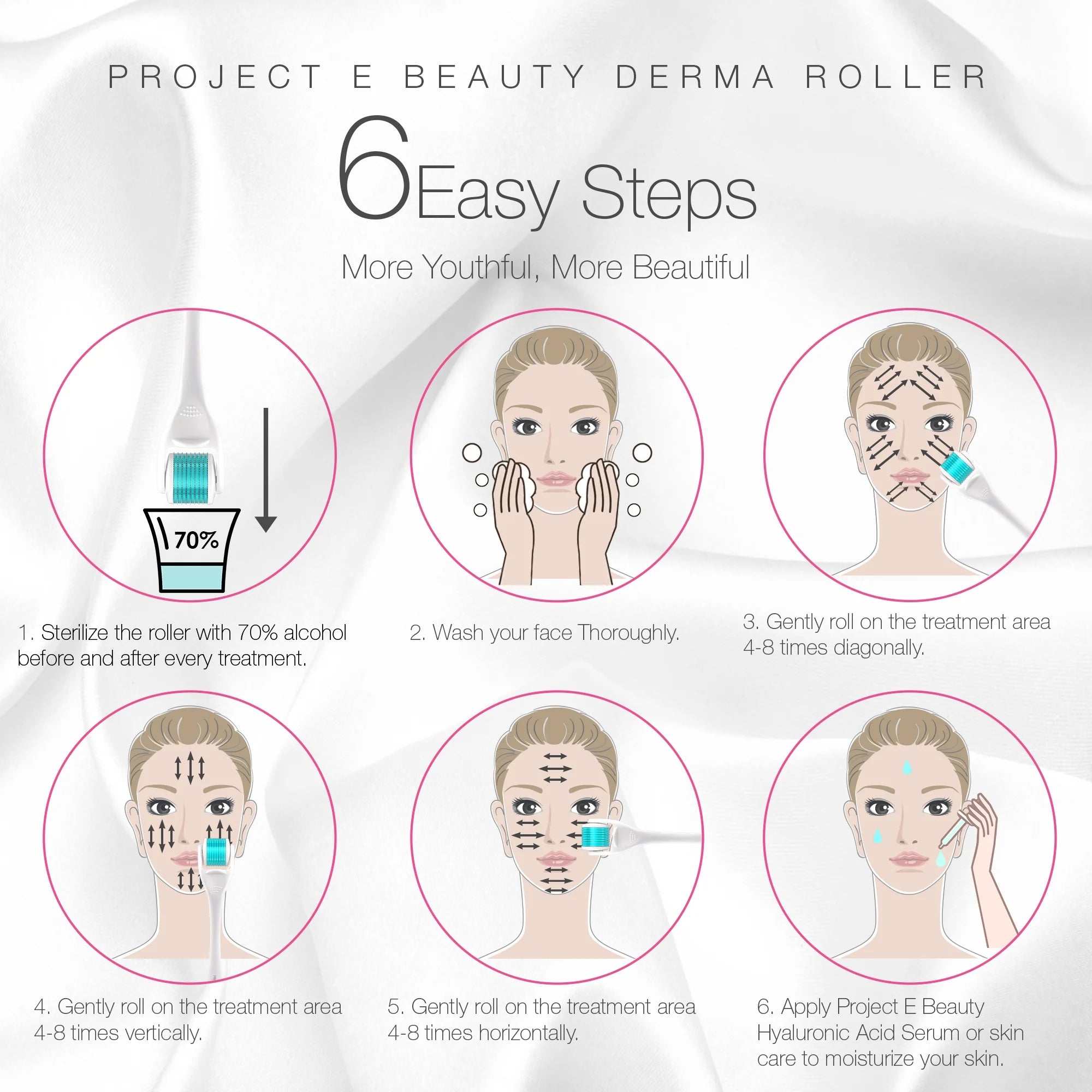 PROJECT E BEAUTY DERMA ROLLER

6 Easy Steps

More Youthful, More Beautiful

70%

1. Sterilize the roller with 70% alcohol before and after every treatment.

2. Wash your face Thoroughly.

3. Gently roll on the treatment area 4-8 times diagonally.

4. Gently roll on the treatment area 4-8 times vertically.

5. Gently roll on the treatment area 4-8 times horizontally.

6. Apply Project E Beauty Hyaluronic Acid Serum or skin care to moisturize your skin.